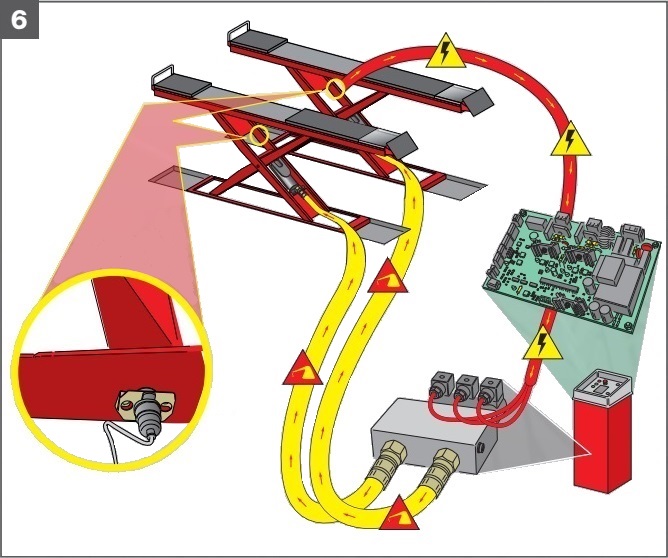 6