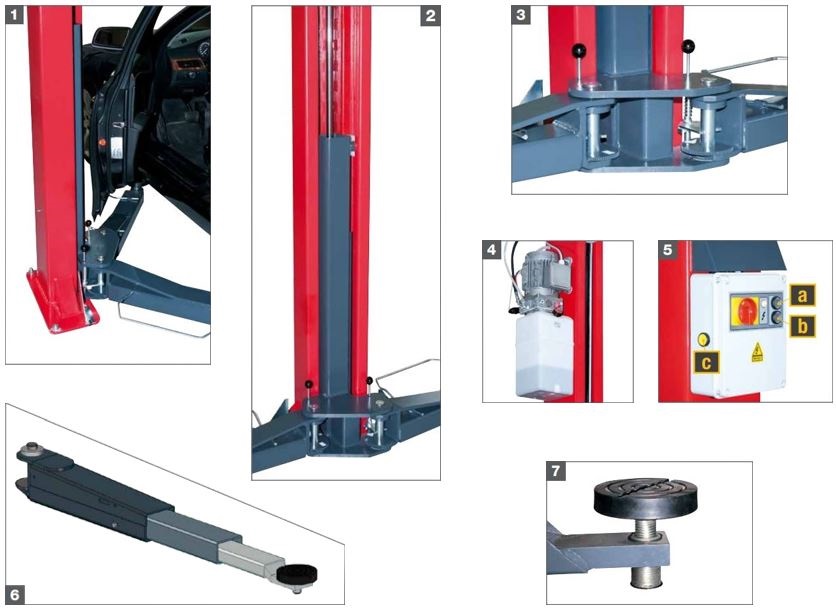 1
2
3
4
5
a
b
c
6
7