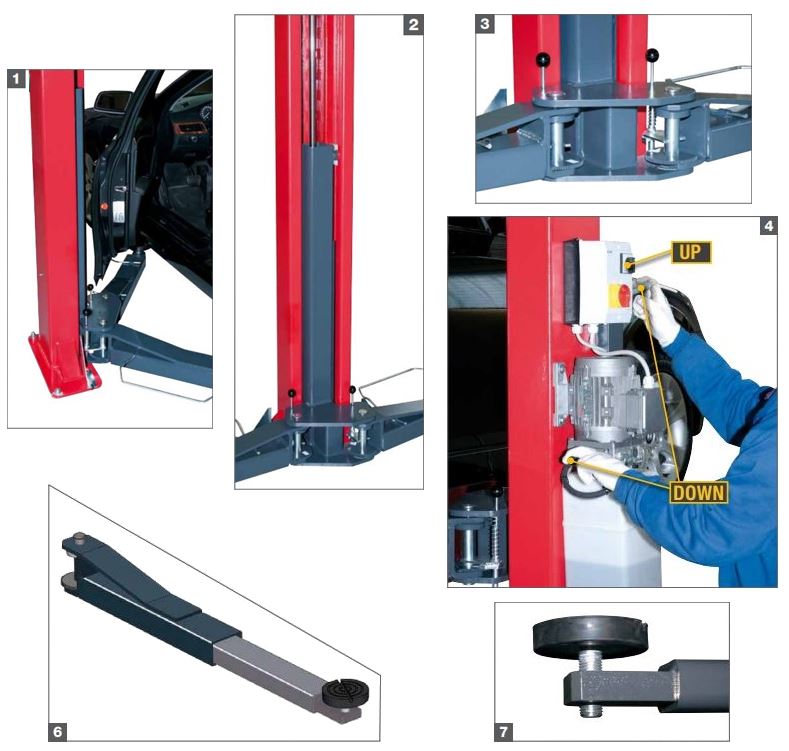 1

2

3

4

UP

DOWN

6

7