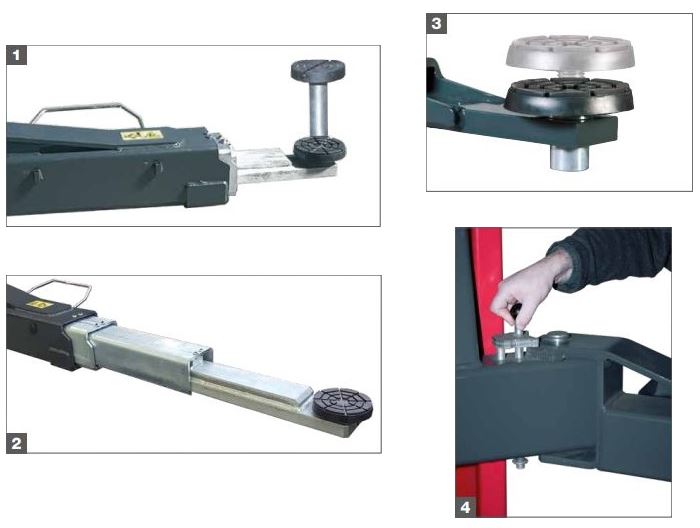 1

3

2

4