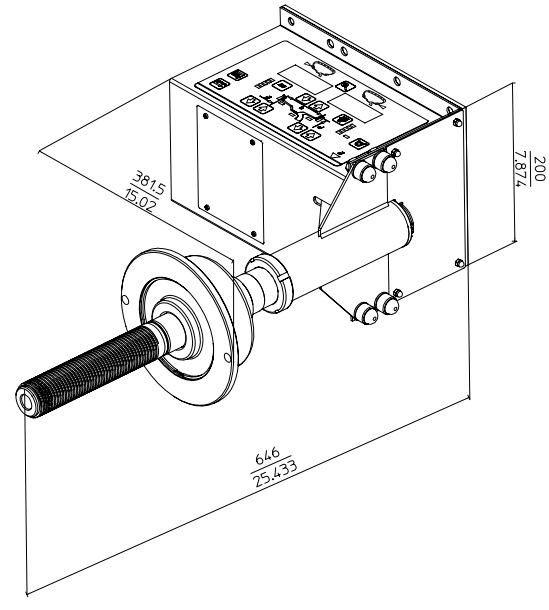 381.5
15.02

200
7.874

646
25.433