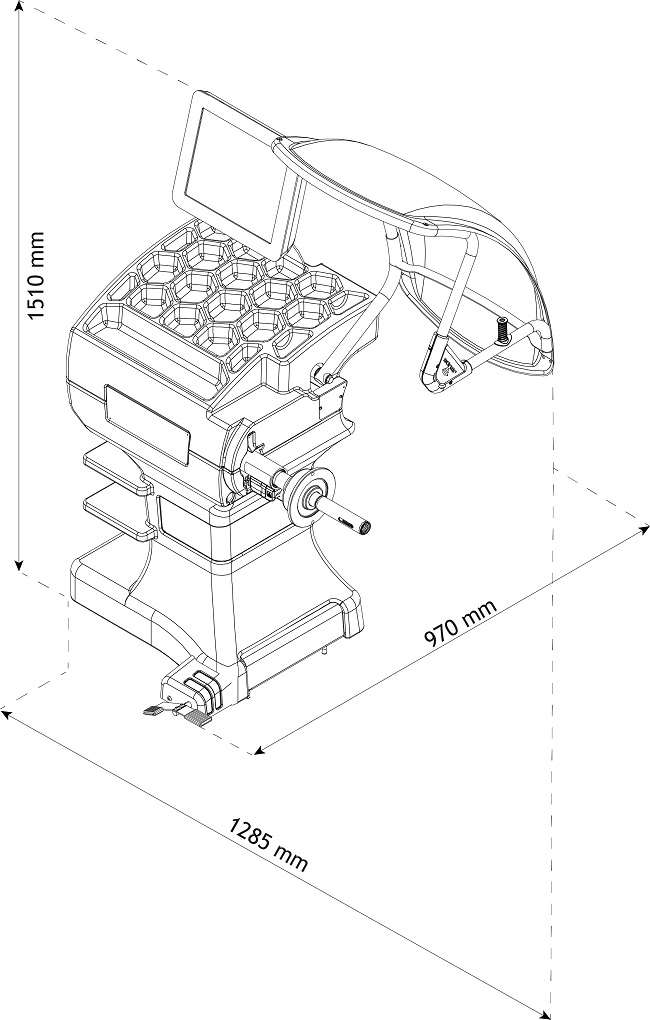 1510 mm

970 mm

1285 mm