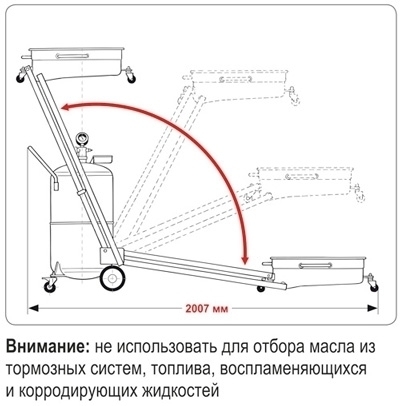 2007 мм

Внимание: не использовать для отбора масла из тормозных систем, топлива, воспламеняющихся и корродирующих жидкостей